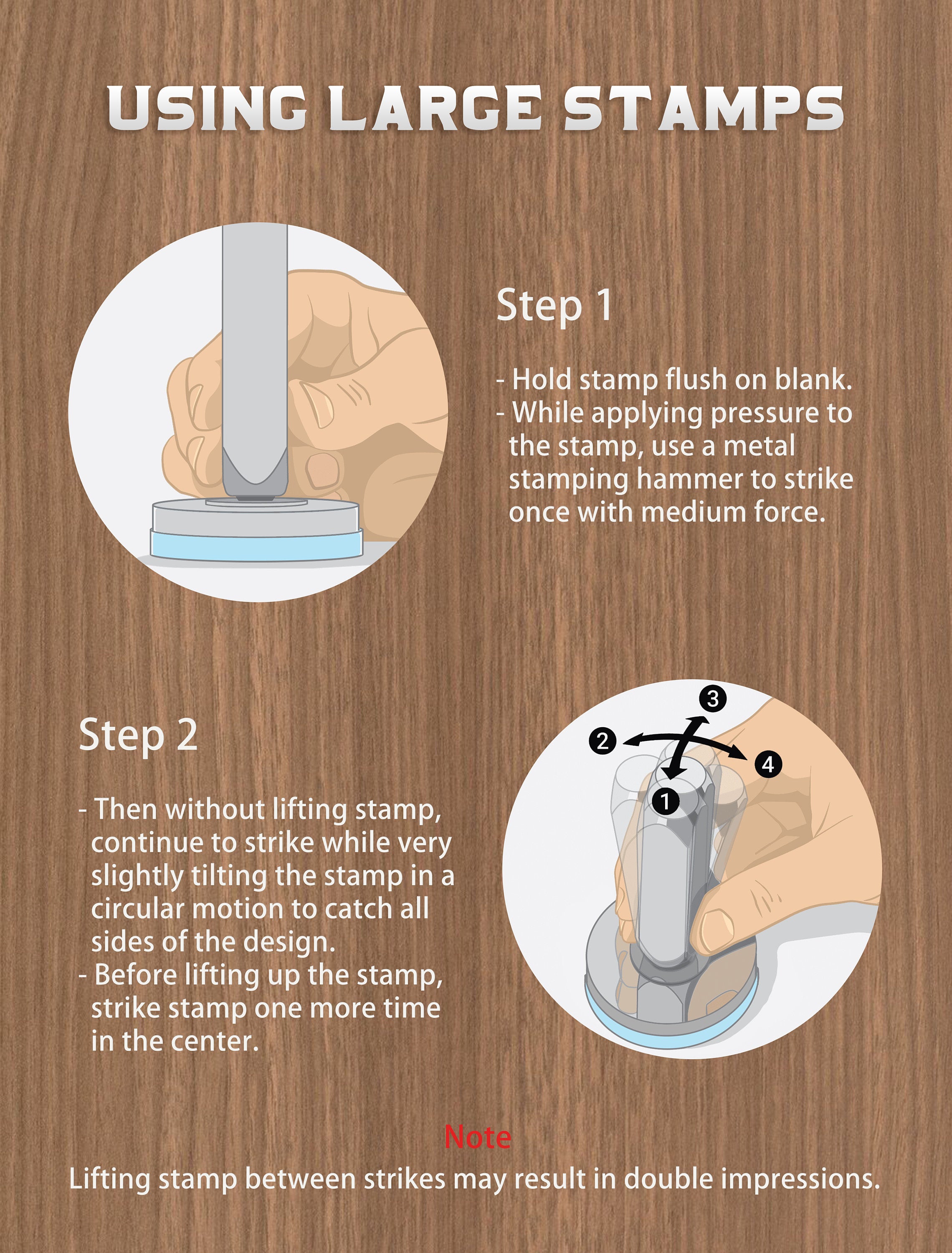 USING LARGE STAMPS

Step 1

- Hold stamp flush on blank.
- While applying pressure to the stamp, use a metal stamping hammer to strike once with medium force.

Step 2

- Then without lifting stamp, continue to strike while very slightly tilting the stamp in a circular motion to catch all sides of the design.
- Before lifting up the stamp, strike stamp one more time in the center.

3
2
4
1

Note
Lifting stamp between strikes may result in double impressions.